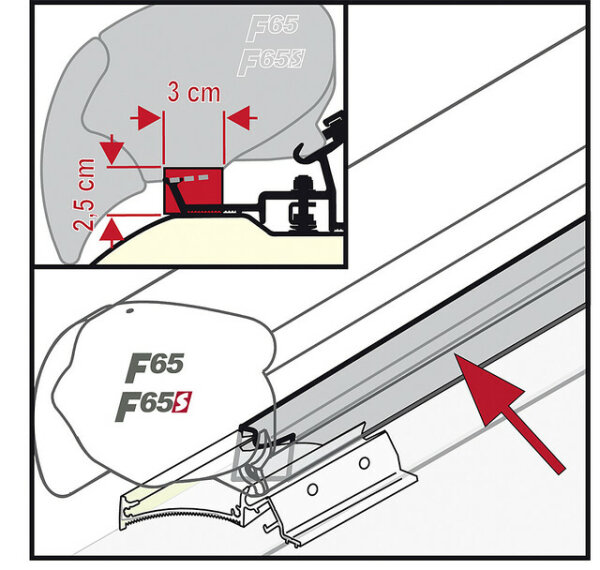 F65
F65S
3 cm
2,5 cm
F65
F65S