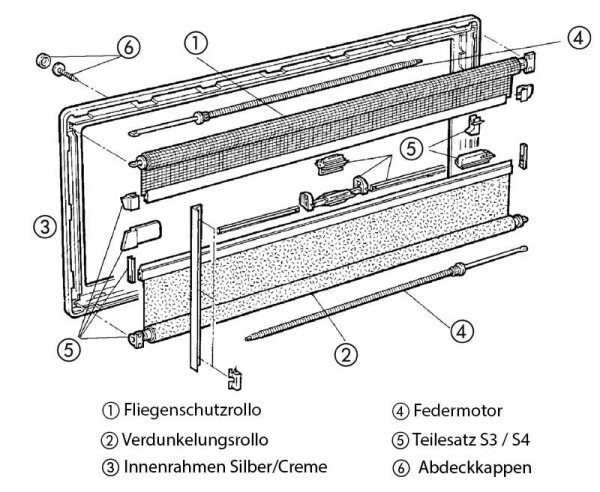 ⑥ ① ④

⑤

③

⑤ ② ④

① Fliegenschutzrollo
② Verdunkelungsrollo
③ Innenrahmen Silber/Creme

④ Federmotor
⑤ Teilesatz S3 / S4
⑥ Abdeckkappen