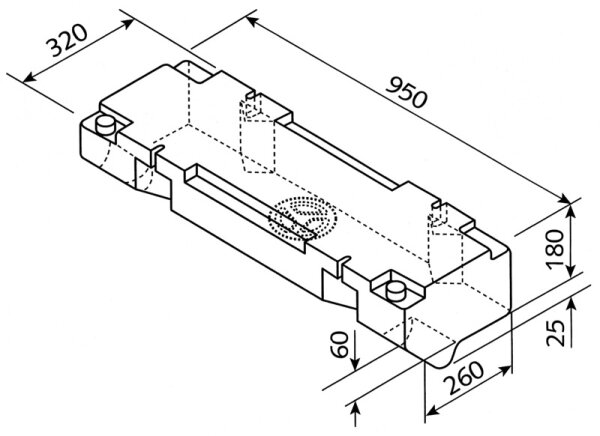 320
950
180
25
60
260